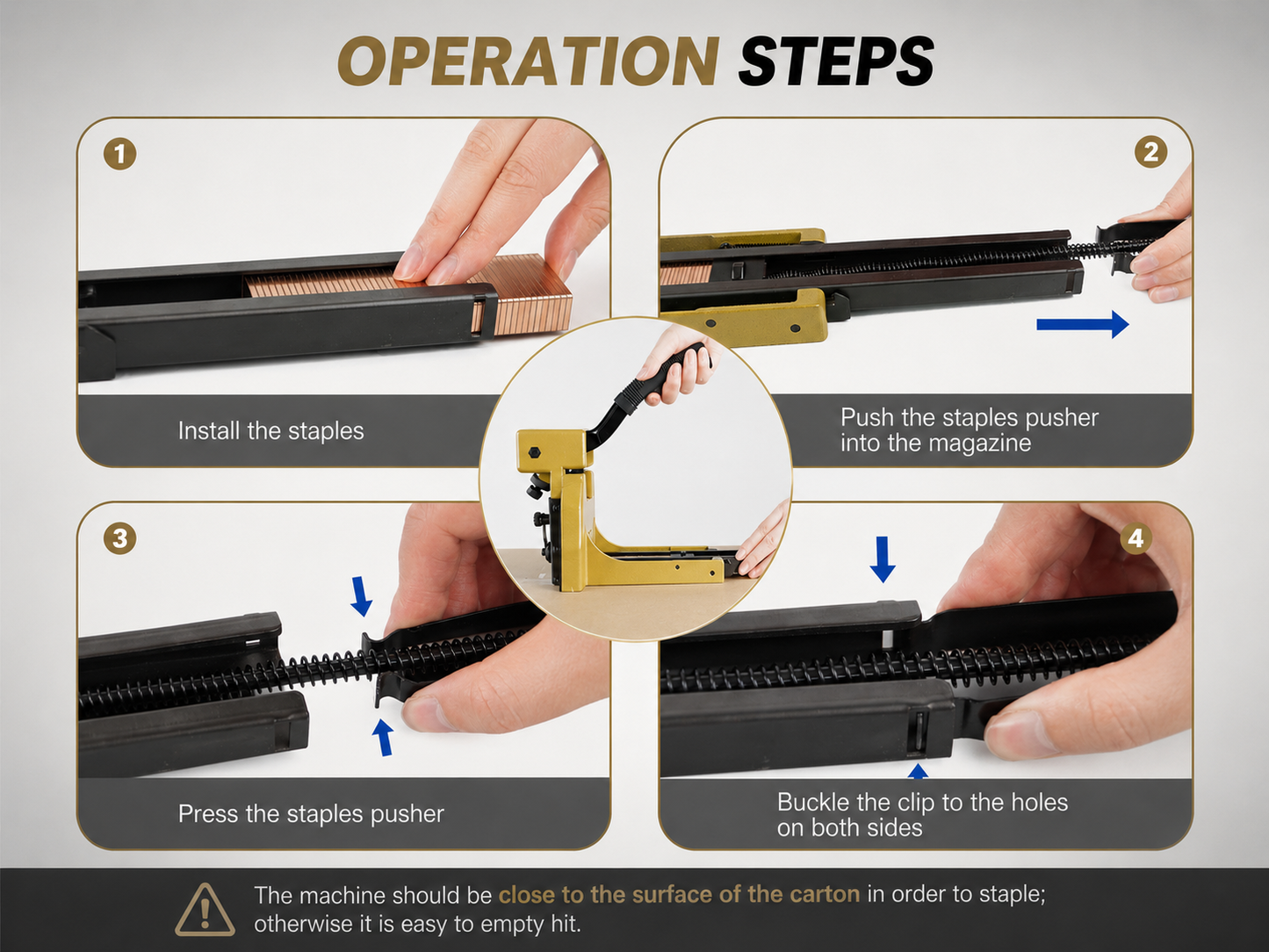 OPERATION STEPS

1

Install the staples

2

Push the staples pusher into the magazine

3

Press the staples pusher

4

Buckle the clip to the holes on both sides

The machine should be close to the surface of the carton in order to staple; otherwise it is easy to empty hit.